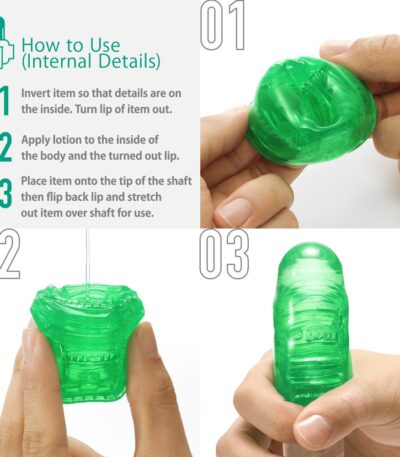 How to Use
(Internal Details)

1 Invert item so that details are on the inside. Turn lip of item out.

2 Apply lotion to the inside of the body and the turned out lip.

3 Place item onto the tip of the shaft then flip back lip and stretch out item over shaft for use.

01

2

03